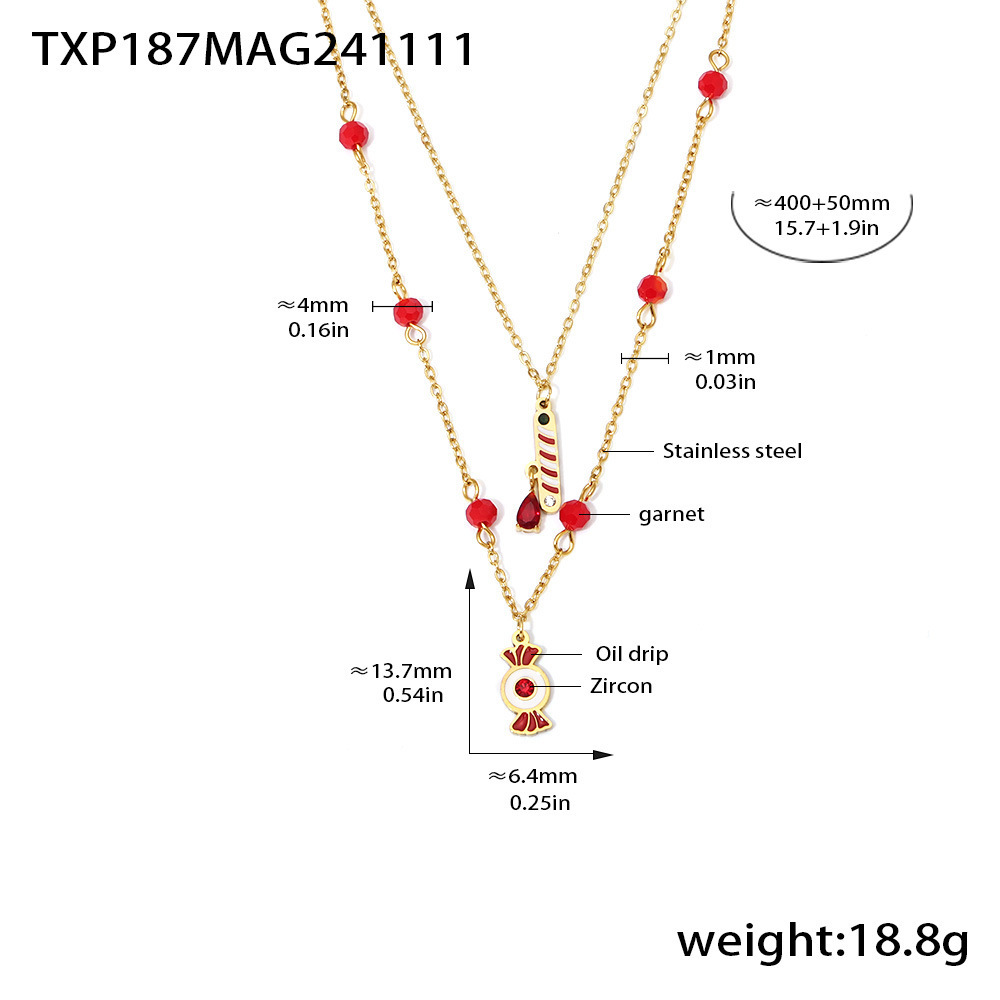 TXP187MAG241111

≈400+50mm
15.7+1.9in

≈4mm
0.16in

≈1mm
0.03in

Stainless steel

garnet

Oil drip
Zircon

≈13.7mm
0.54in

≈6.4mm
0.25in

weight:18.8g